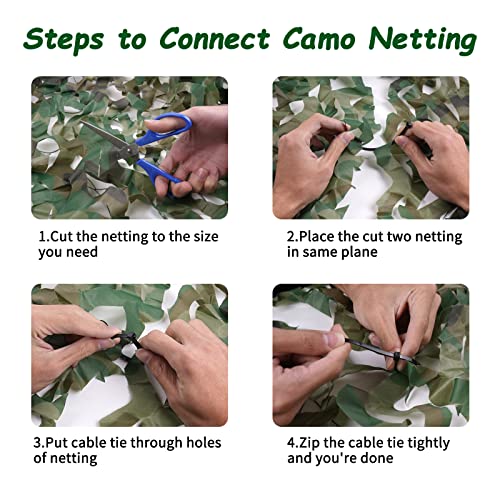 Steps to Connect Camo Netting

1.Cut the netting to the size you need

2.Place the cut two netting in same plane

3.Put cable tie through holes of netting

4.Zip the cable tie tightly and you're done