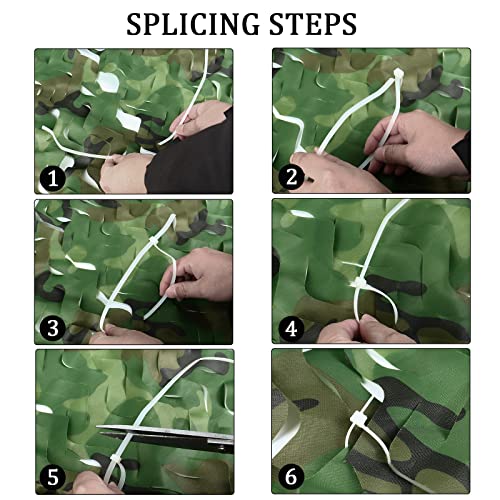 SPLICING STEPS

1

2

3

4

5

6