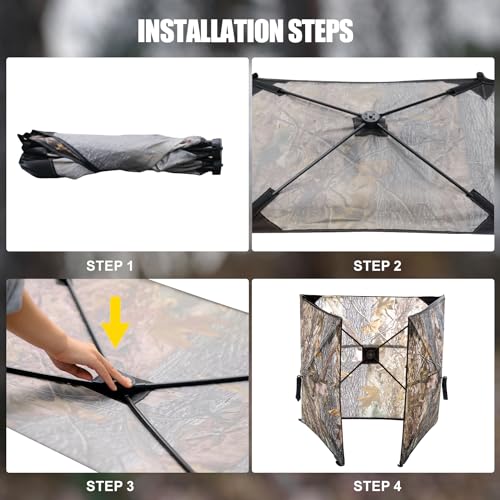 INSTALLATION STEPS

STEP 1

STEP 2

STEP 3

STEP 4