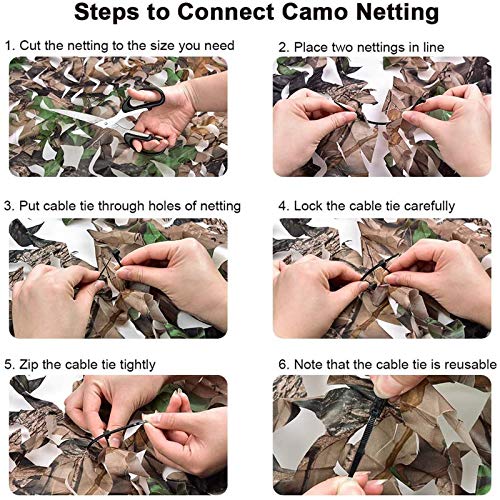 Steps to Connect Camo Netting

1. Cut the netting to the size you need

2. Place two nettings in line

3. Put cable tie through holes of netting

4. Lock the cable tie carefully

5. Zip the cable tie tightly

6. Note that the cable tie is reusable