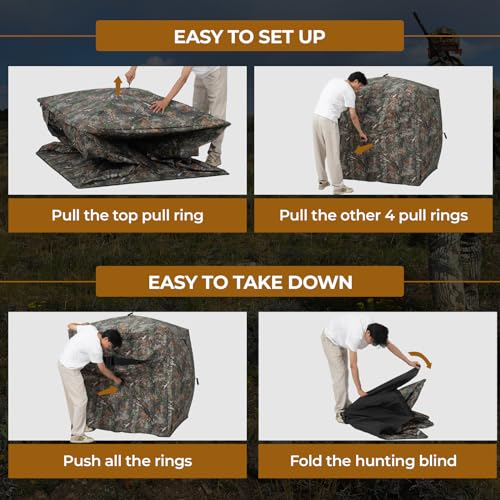 EASY TO SET UP

Pull the top pull ring

Pull the other 4 pull rings

EASY TO TAKE DOWN

Push all the rings

Fold the hunting blind