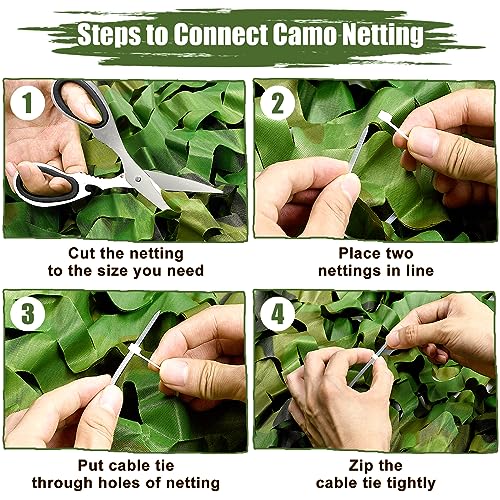 Steps to Connect Camo Netting

1

Cut the netting to the size you need

2

Place two nettings in line

3

Put cable tie through holes of netting

4

Zip the cable tie tightly