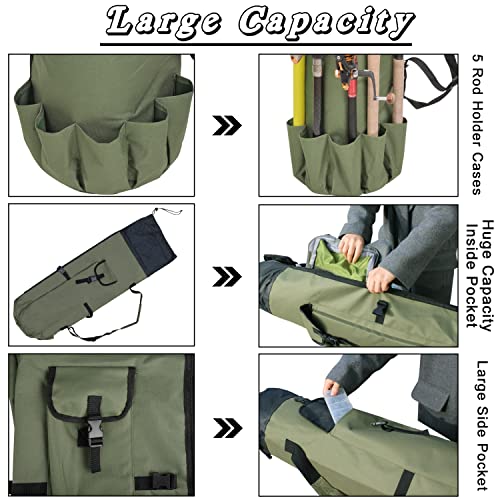 Large Capacity

5 Rod Holder Cases

Huge Capacity Inside Pocket

Large Side Pocket