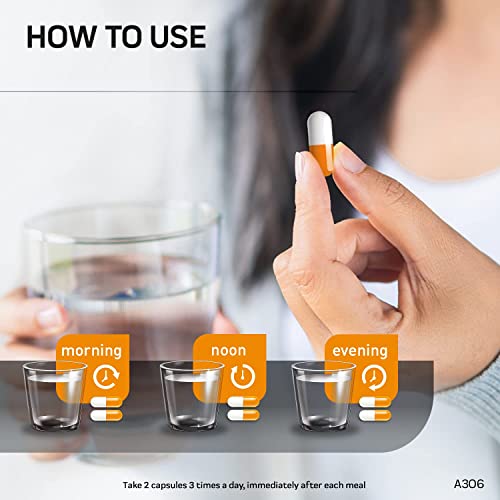 HOW TO USE

morning

noon

evening

Take 2 capsules 3 times a day, immediately after each meal

A306