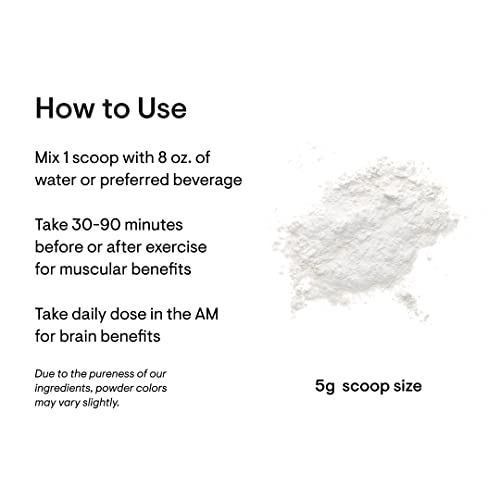 How to Use

Mix 1 scoop with 8 oz. of water or preferred beverage

Take 30-90 minutes before or after exercise for muscular benefits

Take daily dose in the AM for brain benefits

Due to the pureness of our ingredients, powder colors may vary slightly.

5g scoop size