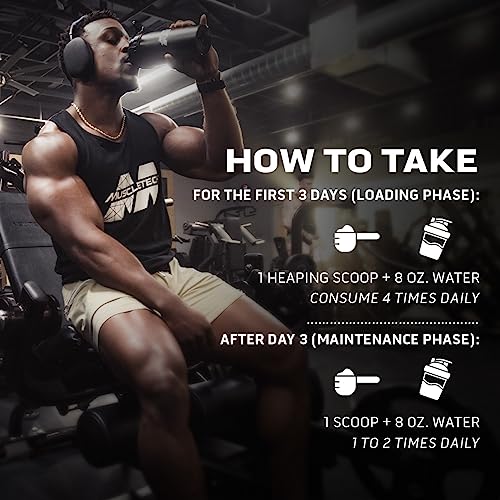 MUSCLETECH

HOW TO TAKE

FOR THE FIRST 3 DAYS (LOADING PHASE):

1 HEAPING SCOOP + 8 OZ. WATER
CONSUME 4 TIMES DAILY

AFTER DAY 3 (MAINTENANCE PHASE):

1 SCOOP + 8 OZ. WATER
1 TO 2 TIMES DAILY