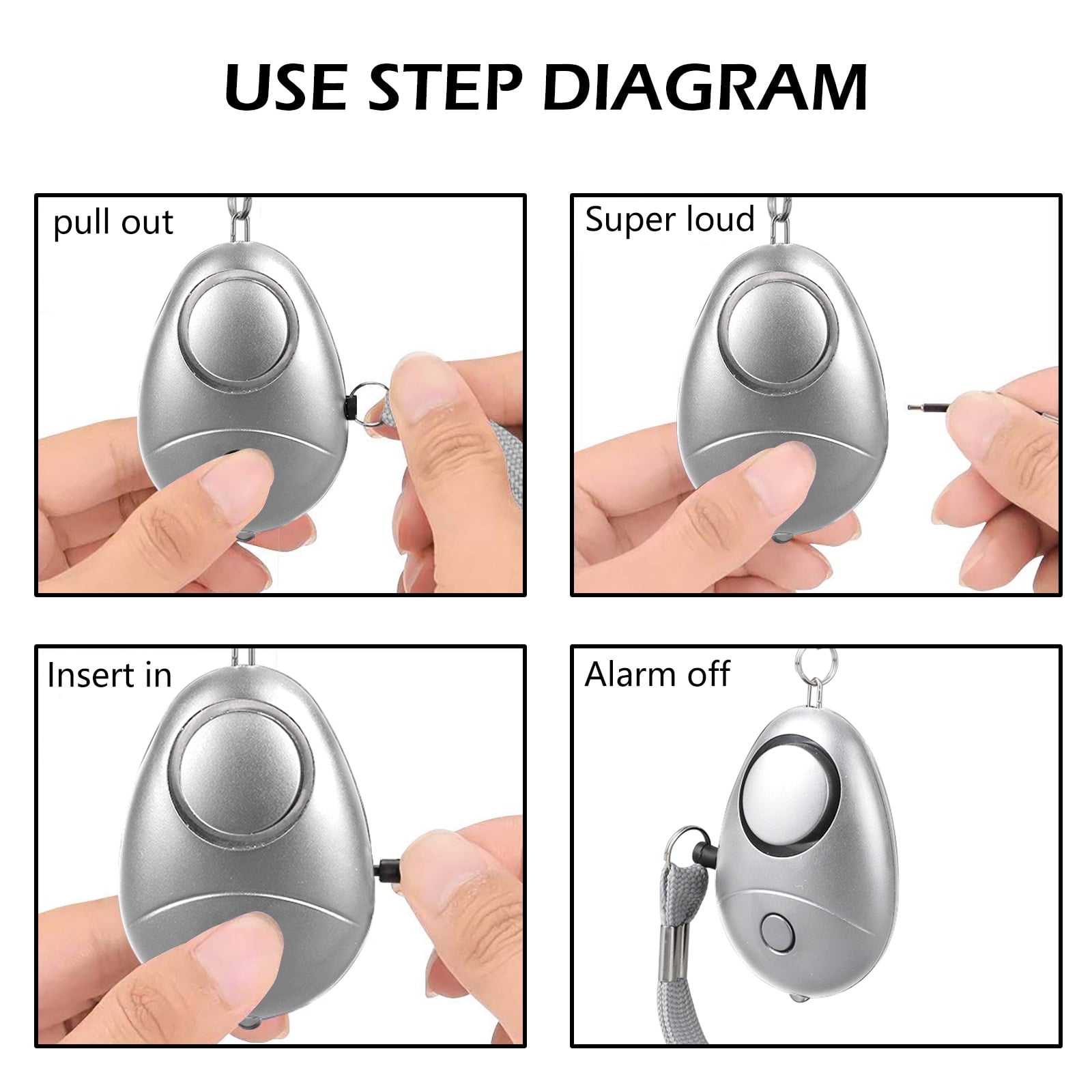 USE STEP DIAGRAM

pull out

Super loud

Insert in

Alarm off