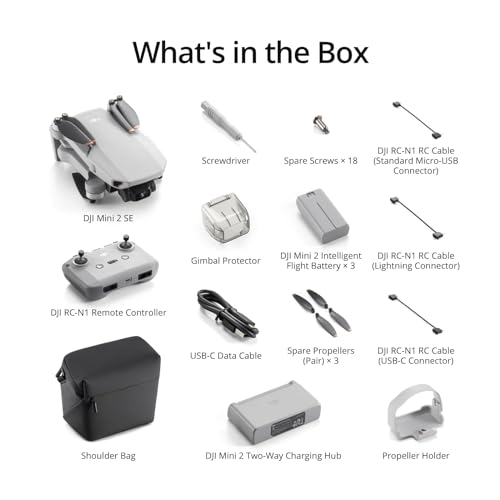 What's in the Box

DJI Mini 2 SE

Screwdriver

Spare Screws × 18

DJI RC-N1 RC Cable (Standard Micro-USB Connector)

Gimbal Protector

DJI Mini 2 Intelligent Flight Battery × 3

DJI RC-N1 RC Cable (Lightning Connector)

DJI RC-N1 Remote Controller

USB-C Data Cable

Spare Propellers (Pair) × 3

DJI RC-N1 RC Cable (USB-C Connector)

Shoulder Bag

DJI Mini 2 Two-Way Charging Hub

Propeller Holder