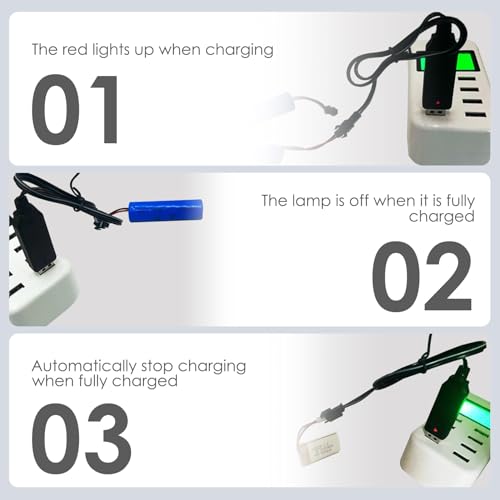 The red lights up when charging

01

The lamp is off when it is fully charged

02

Automatically stop charging when fully charged

03