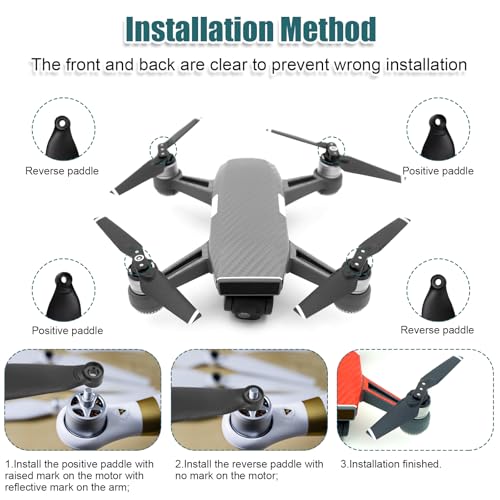 Installation Method

The front and back are clear to prevent wrong installation

Reverse paddle

Positive paddle

Positive paddle

Reverse paddle

1.Install the positive paddle with raised mark on the motor with reflective mark on the arm;

2.Install the reverse paddle with no mark on the motor;

3.Installation finished.