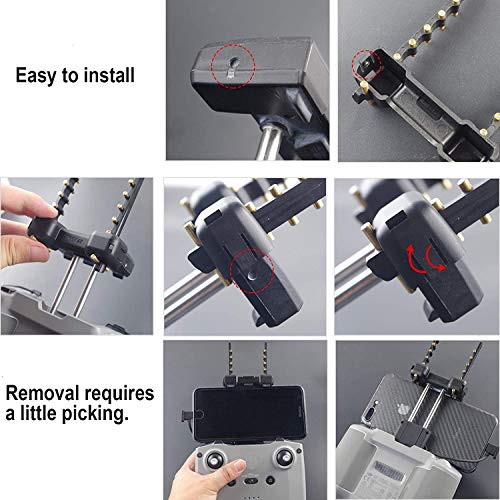 Easy to install

Removal requires a little picking.