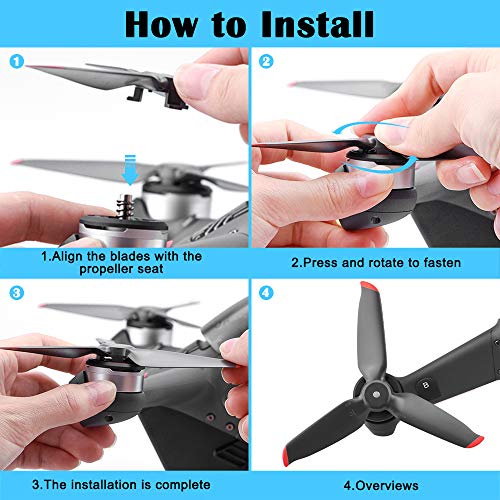 How to Install

1

1.Align the blades with the propeller seat

2

2.Press and rotate to fasten

3

3.The installation is complete

4

B

4.Overviews