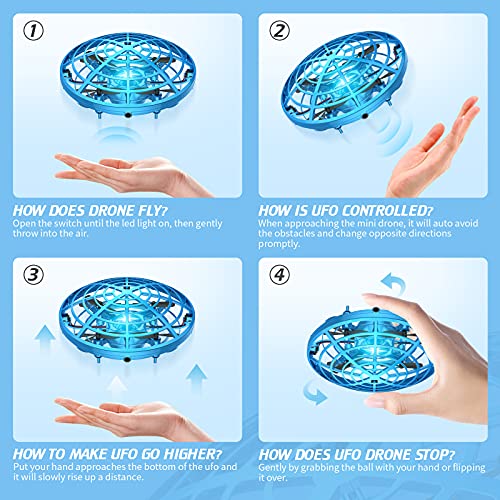 ①

HOW DOES DRONE FLY?
Open the switch until the led light on, then gently throw into the air.

②

HOW IS UFO CONTROLLED?
When approaching the mini drone, it will auto avoid the obstacles and change opposite directions promptly.

③

HOW TO MAKE UFO GO HIGHER?
Put your hand approaches the bottom of the ufo and it will slowly rise up a distance.

④

HOW DOES UFO DRONE STOP?
Gently by grabbing the ball with your hand or flipping it over.