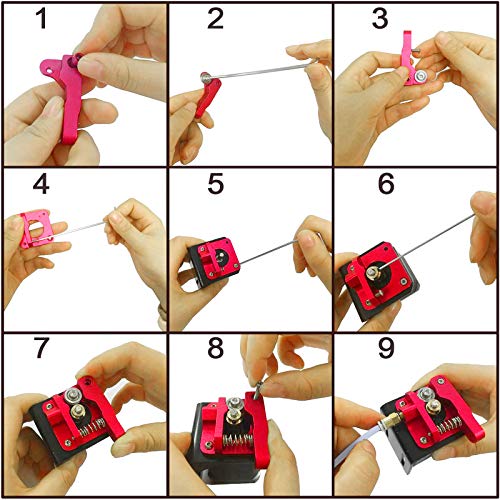 1
2
3
4
5
6
7
8
9