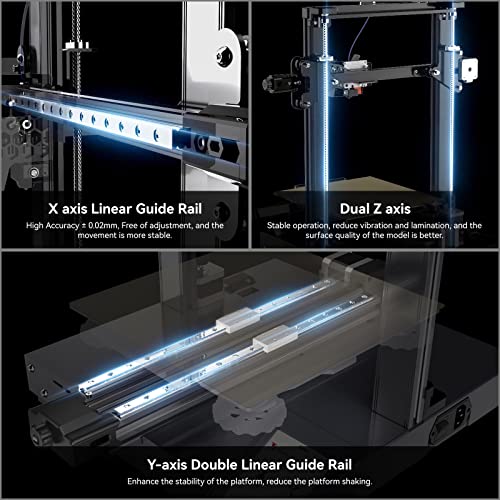 X axis Linear Guide Rail

High Accuracy ± 0.02mm, Free of adjustment, and the movement is more stable.

Dual Z axis

Stable operation, reduce vibration and lamination, and the surface quality of the model is better.

Y-axis Double Linear Guide Rail

Enhance the stability of the platform, reduce the platform shaking.