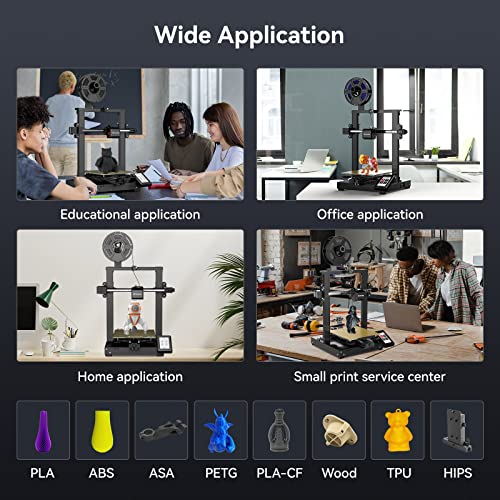 Wide Application

Educational application

Office application

Home application

Small print service center

PLA

ABS

ASA

PETG

PLA-CF

Wood

TPU

HIPS