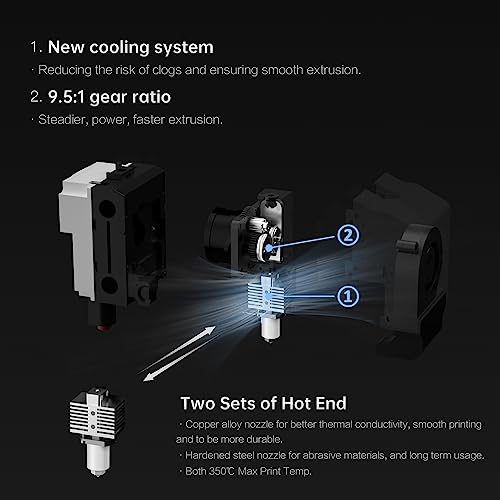 1. New cooling system

· Reducing the risk of clogs and ensuring smooth extrusion.

2. 9.5:1 gear ratio

· Steadier, power, faster extrusion.

2

1

Two Sets of Hot End

· Copper alloy nozzle for better thermal conductivity, smooth printing and to be more durable.

· Hardened steel nozzle for abrasive materials, and long term usage.

· Both 350℃ Max Print Temp.