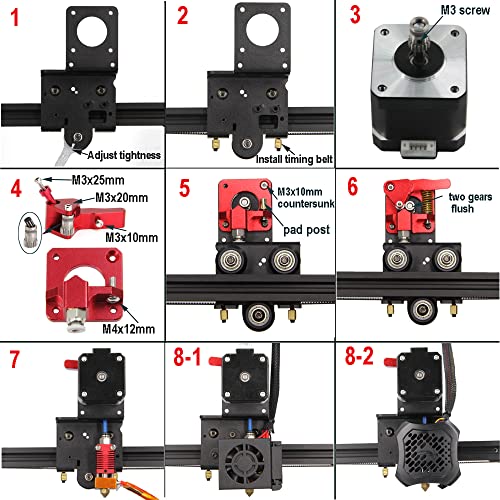 1

Adjust tightness

2

Install timing belt

3

M3 screw

4

M3x25mm

M3x20mm

M3x10mm

M4x12mm

5

M3x10mm countersunk

pad post

6

two gears flush

7

8-1

8-2