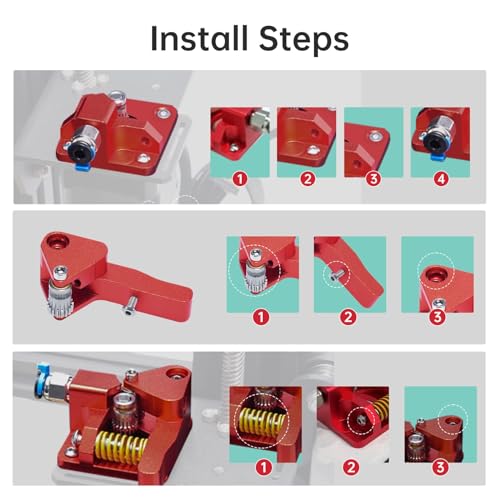 Install Steps

1
2
3
4

1
2
3

1
2
3