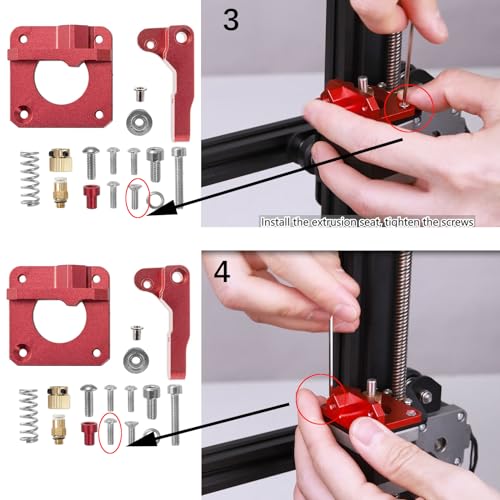 3

Install the extrusion seat, tighten the screws

4