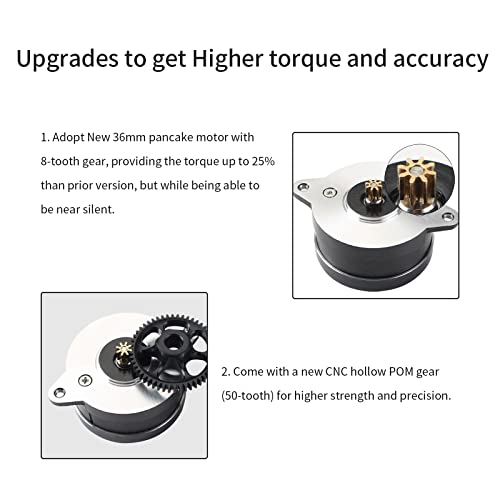 Upgrades to get Higher torque and accuracy

1. Adopt New 36mm pancake motor with 8-tooth gear, providing the torque up to 25% than prior version, but while being able to be near silent.

2. Come with a new CNC hollow POM gear (50-tooth) for higher strength and precision.