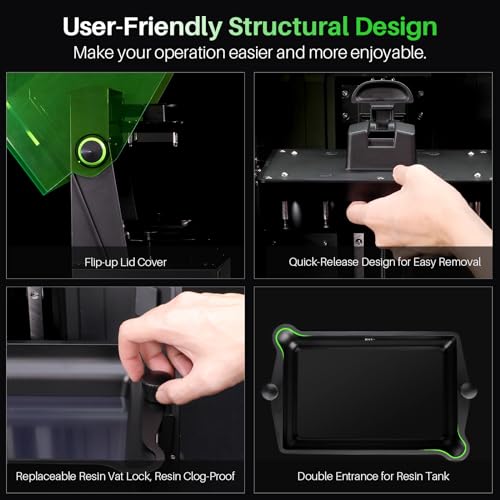 User-Friendly Structural Design
Make your operation easier and more enjoyable.

Flip-up Lid Cover

Quick-Release Design for Easy Removal

Replaceable Resin Vat Lock, Resin Clog-Proof

Double Entrance for Resin Tank