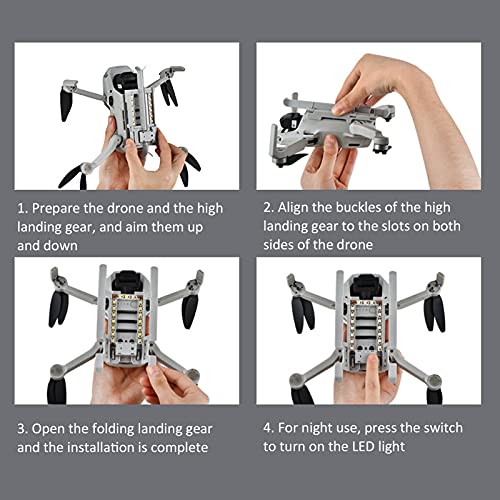 1. Prepare the drone and the high landing gear, and aim them up and down

2. Align the buckles of the high landing gear to the slots on both sides of the drone

3. Open the folding landing gear and the installation is complete

4. For night use, press the switch to turn on the LED light