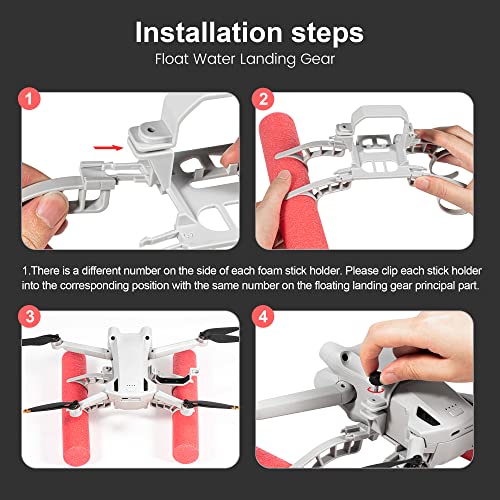 Installation steps
Float Water Landing Gear

1

2

1,There is a different number on the side of each foam stick holder. Please clip each stick holder into the corresponding position with the same number on the floating landing gear principal part.

3

4