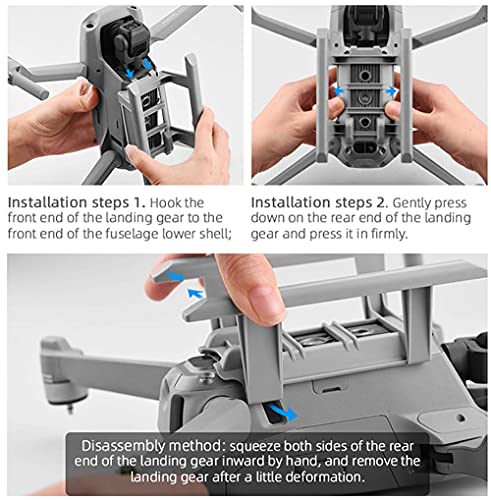 Installation steps 1. Hook the front end of the landing gear to the front end of the fuselage lower shell;

Installation steps 2. Gently press down on the rear end of the landing gear and press it in firmly.

Disassembly method: squeeze both sides of the rear end of the landing gear inward by hand, and remove the landing gear after a little deformation.