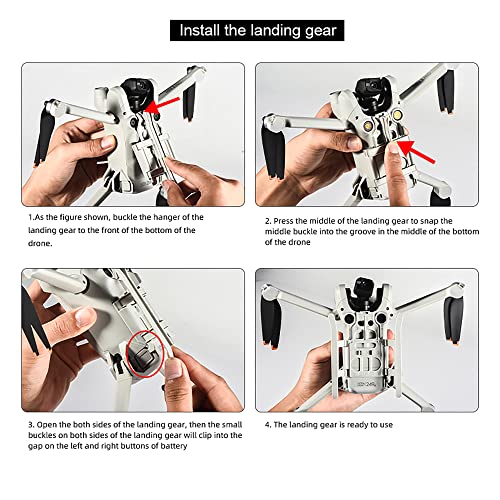 Install the landing gear

1.As the figure shown, buckle the hanger of the landing gear to the front of the bottom of the drone.

2. Press the middle of the landing gear to snap the middle buckle into the groove in the middle of the bottom of the drone

3. Open the both sides of the landing gear, then the small buckles on both sides of the landing gear will clip into the gap on the left and right buttons of battery

4. The landing gear is ready to use