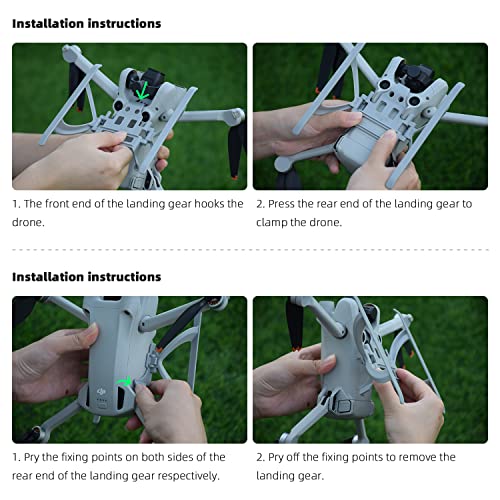 Installation instructions

1. The front end of the landing gear hooks the drone.

2. Press the rear end of the landing gear to clamp the drone.

Installation instructions

1. Pry the fixing points on both sides of the rear end of the landing gear respectively.

2. Pry off the fixing points to remove the landing gear.