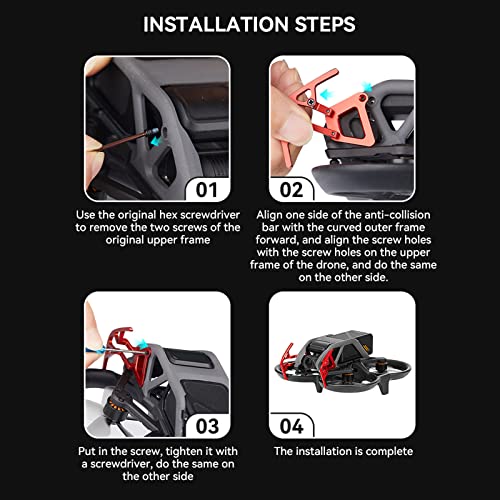 INSTALLATION STEPS

01

Use the original hex screwdriver to remove the two screws of the original upper frame

02

Align one side of the anti-collision bar with the curved outer frame forward, and align the screw holes with the screw holes on the upper frame of the drone, and do the same on the other side.

03

Put in the screw, tighten it with a screwdriver, do the same on the other side

04

The installation is complete