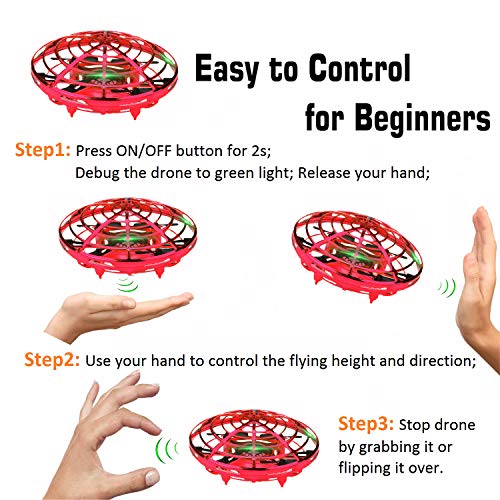 Easy to Control
for Beginners

Step1: Press ON/OFF button for 2s;
Debug the drone to green light; Release your hand;

Step2: Use your hand to control the flying height and direction;

Step3: Stop drone by grabbing it or flipping it over.