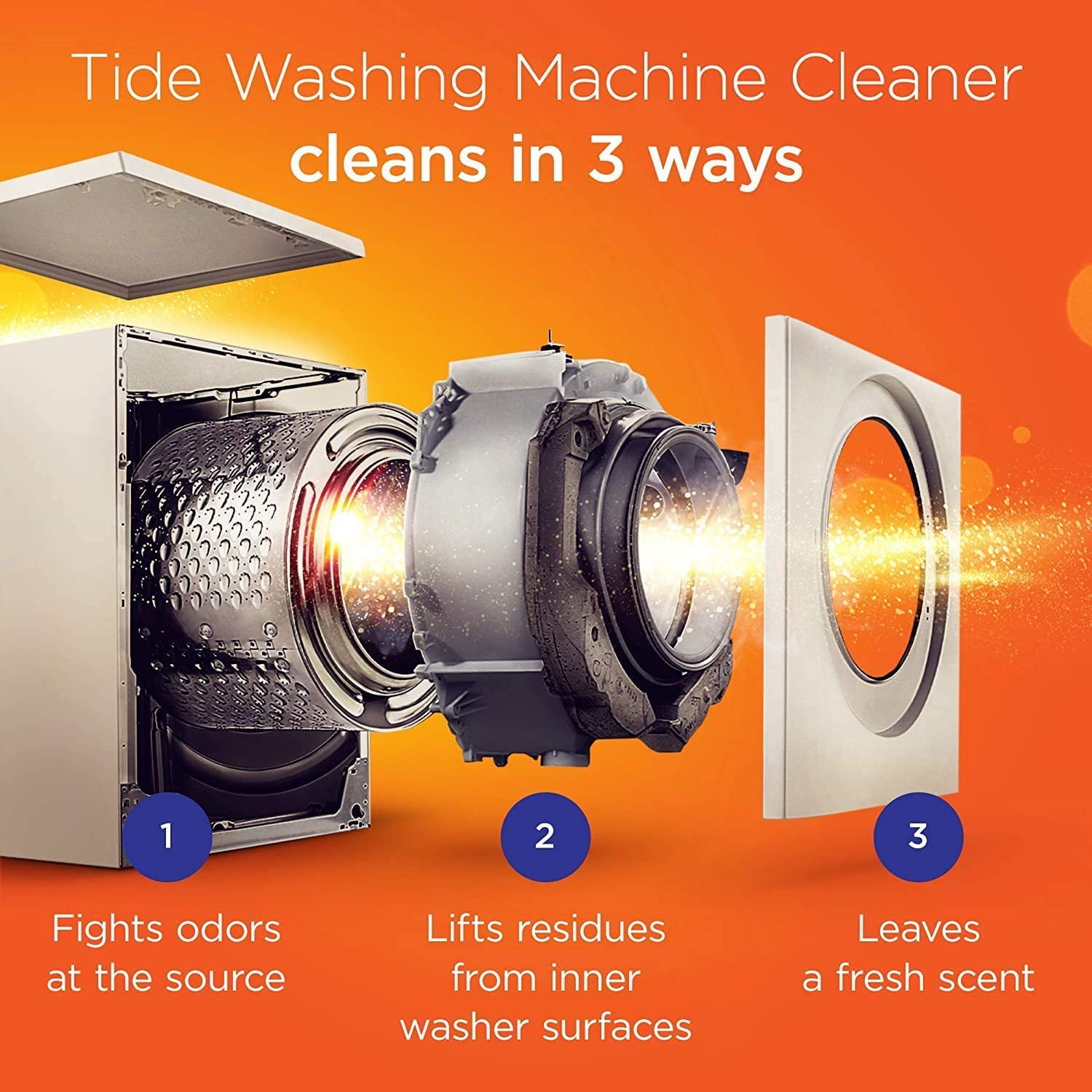 Tide Washing Machine Cleaner
cleans in 3 ways

1
Fights odors at the source

2
Lifts residues from inner washer surfaces

3
Leaves a fresh scent