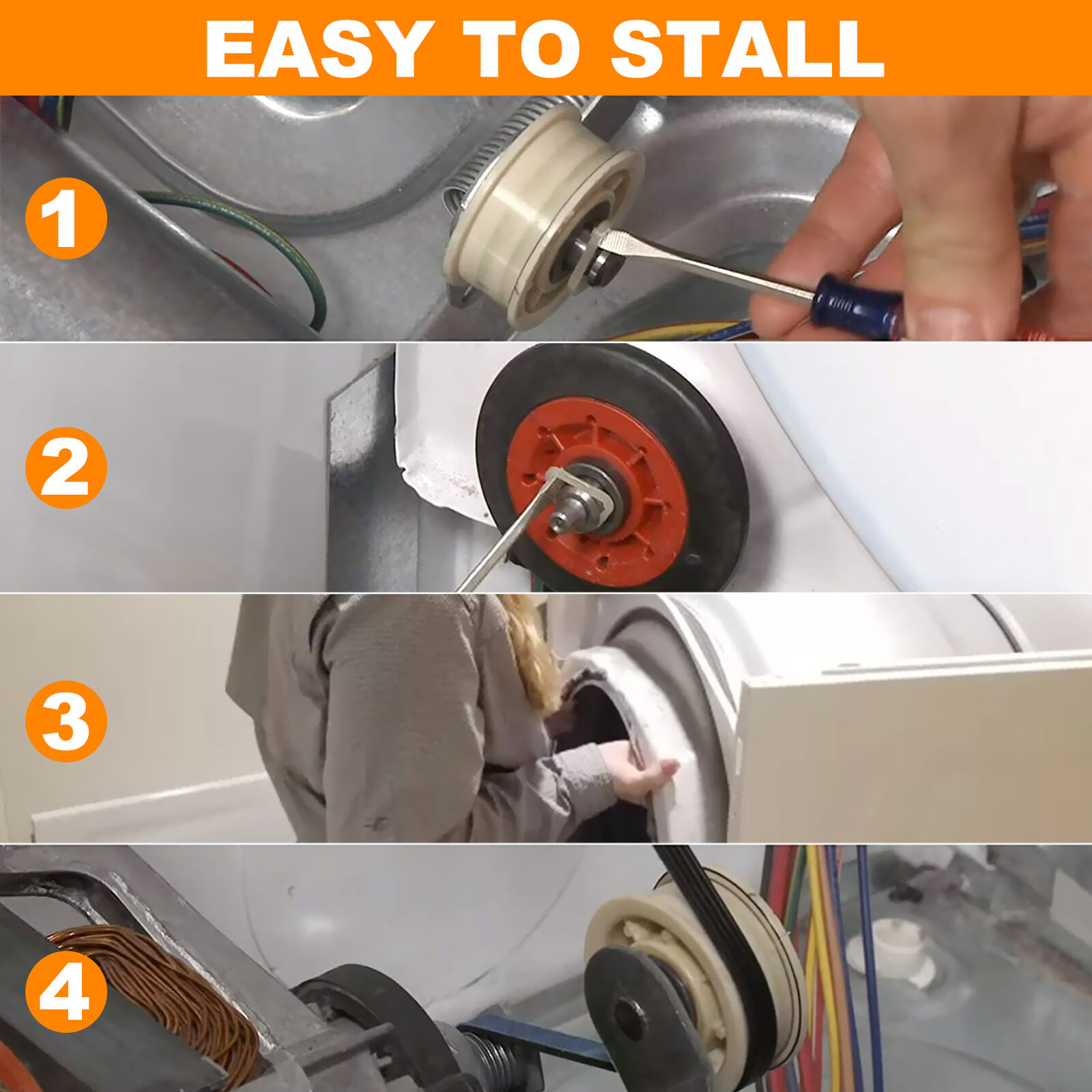 EASY TO STALL

1

2

3

4