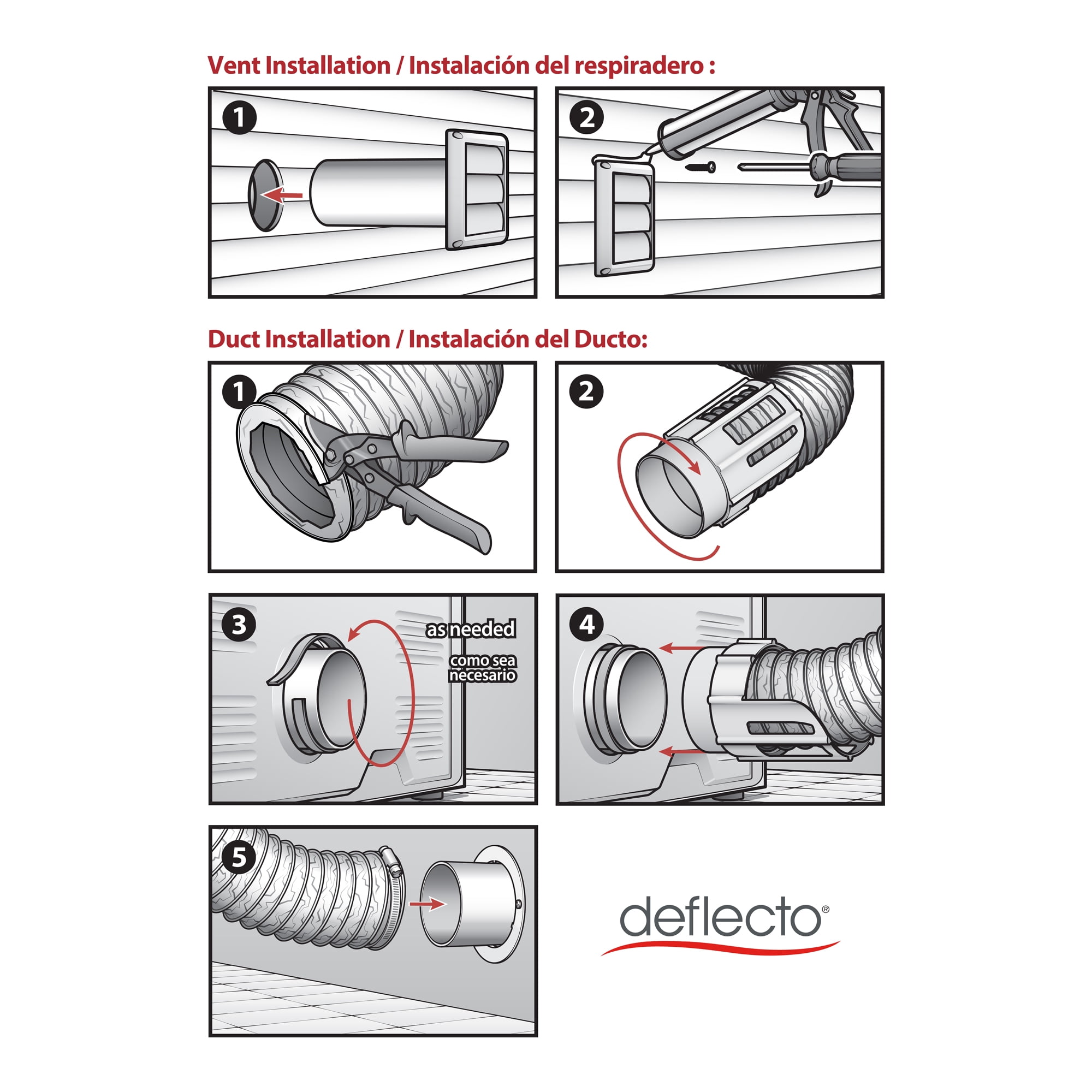 Vent Installation / Instalación del respiradero :

1

2

Duct Installation / Instalación del Ducto:

1

2

3

as needed

como sea necesario

4

5

deflecto®