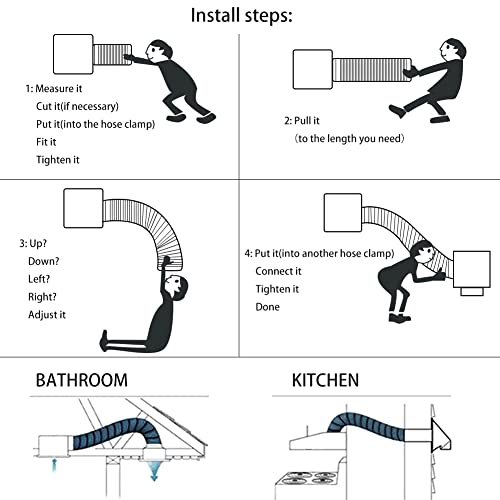 Install steps:

1: Measure it
Cut it(if necessary)
Put it(into the hose clamp)
Fit it
Tighten it

2: Pull it
(to the length you need)

3: Up?
Down?
Left?
Right?
Adjust it

4: Put it(into another hose clamp)
Connect it
Tighten it
Done

BATHROOM

KITCHEN