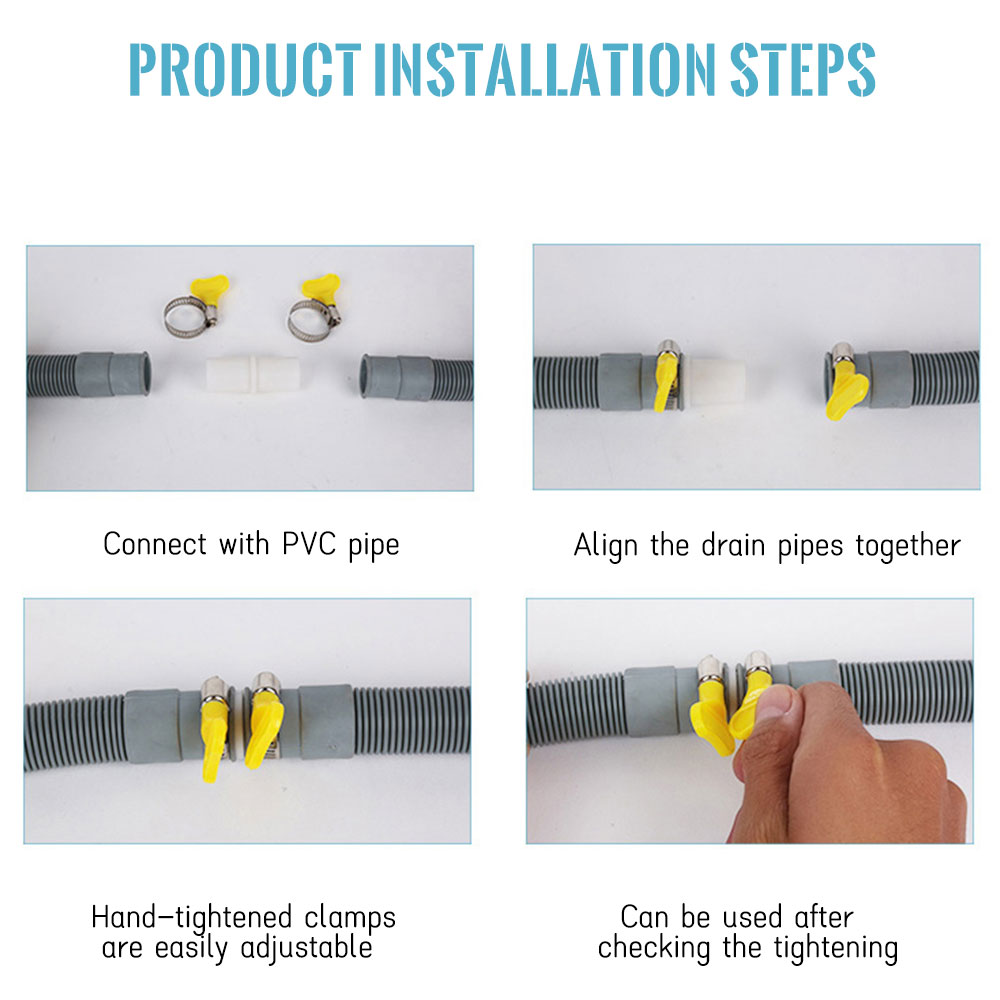 PRODUCT INSTALLATION STEPS

Connect with PVC pipe

Align the drain pipes together

Hand-tightened clamps are easily adjustable

Can be used after checking the tightening