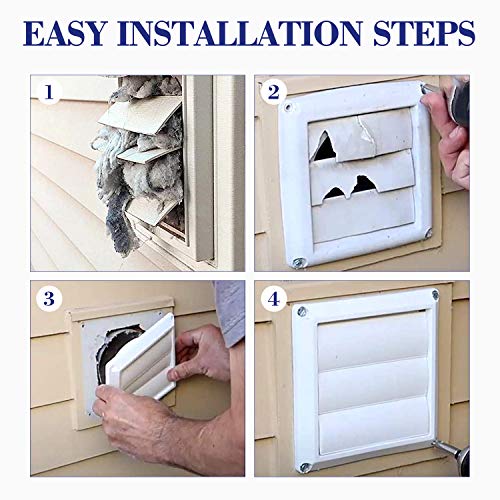 EASY INSTALLATION STEPS

1

2

3

4