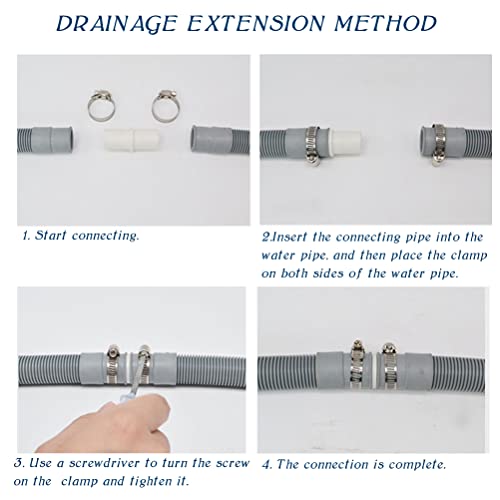 DRAINAGE EXTENSION METHOD

1. Start connecting.

2.Insert the connecting pipe into the water pipe. and then place the clamp on both sides of the water pipe.

3. Use a screwdriver to turn the screw on the clamp and tighten it.

4. The connection is complete.