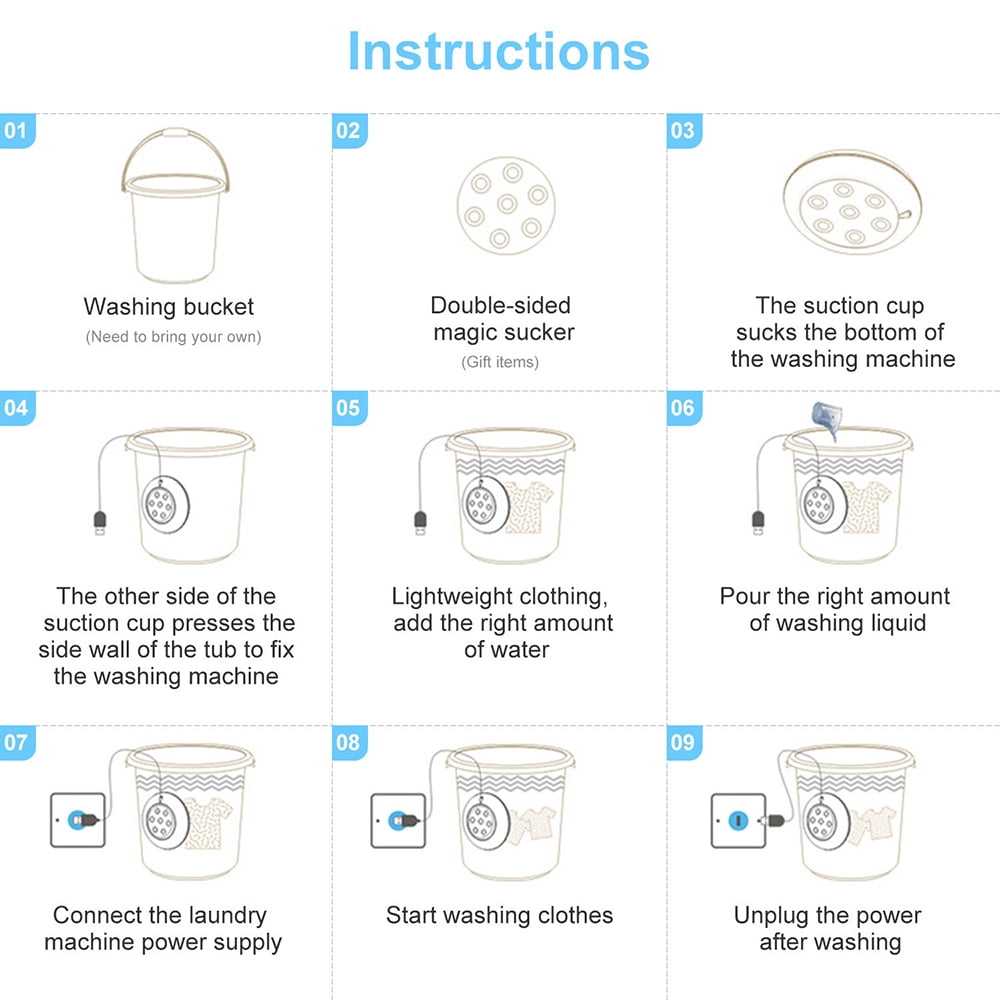 Instructions

01
Washing bucket
(Need to bring your own)

02
Double-sided magic sucker
(Gift items)

03
The suction cup sucks the bottom of the washing machine

04
The other side of the suction cup presses the side wall of the tub to fix the washing machine

05
Lightweight clothing, add the right amount of water

06
Pour the right amount of washing liquid

07
Connect the laundry machine power supply

08
Start washing clothes

09
Unplug the power after washing