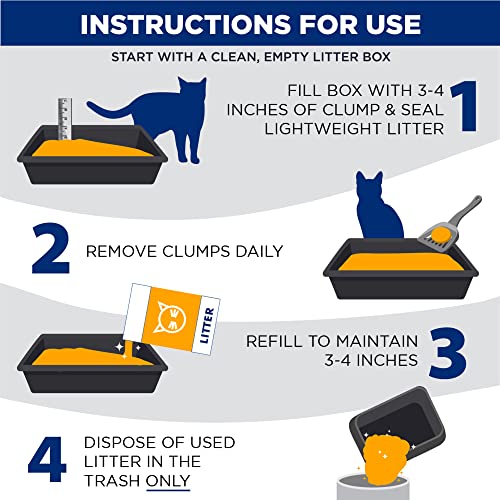 INSTRUCTIONS FOR USE

START WITH A CLEAN, EMPTY LITTER BOX

FILL BOX WITH 3-4 INCHES OF CLUMP & SEAL LIGHTWEIGHT LITTER 1

2 REMOVE CLUMPS DAILY

LITTER

REFILL TO MAINTAIN 3-4 INCHES 3

4 DISPOSE OF USED LITTER IN THE TRASH ONLY