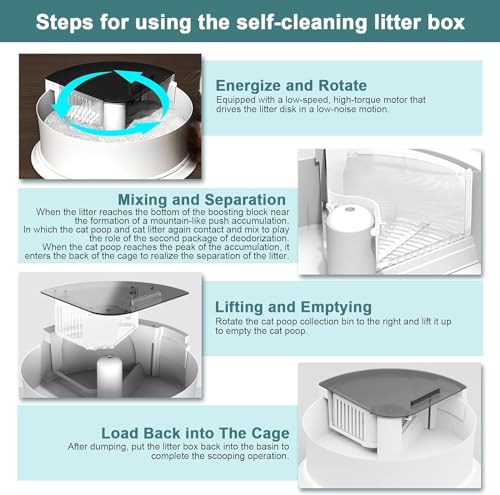 Steps for using the self-cleaning litter box

Energize and Rotate
Equipped with a low-speed, high-torque motor that drives the litter disk in a low-noise motion.

Mixing and Separation
When the litter reaches the bottom of the boosting block near the formation of a mountain-like push accumulation. In which the cat poop and cat litter again contact and mix to play the role of the second package of deodorization. When the cat poop reaches the peak of the accumulation, it enters the back of the cage to realize the separation of the litter.

Lifting and Emptying
Rotate the cat poop collection bin to the right and lift it up to empty the cat poop.

Load Back into The Cage
After dumping, put the litter box back into the basin to complete the scooping operation.