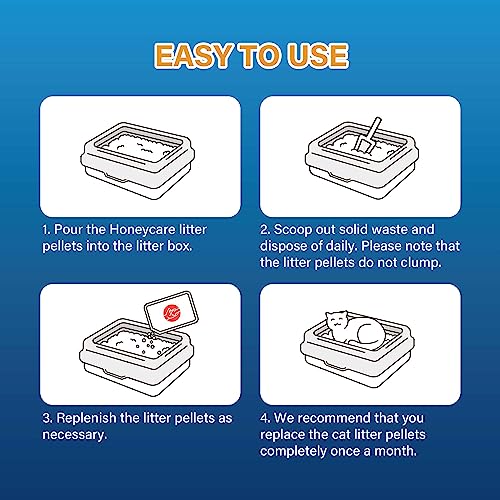 EASY TO USE

1. Pour the Honeycare litter pellets into the litter box.

2. Scoop out solid waste and dispose of daily. Please note that the litter pellets do not clump.

3. Replenish the litter pellets as necessary.

4. We recommend that you replace the cat litter pellets completely once a month.