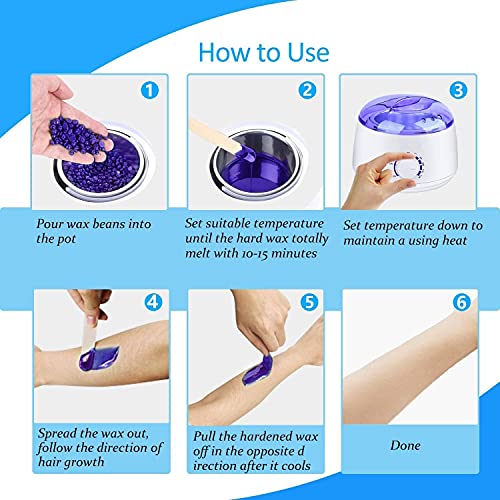 How to Use

1

Pour wax beans into the pot

2

Set suitable temperature until the hard wax totally melt with 10-15 minutes

3

Set temperature down to maintain a using heat

4

Spread the wax out, follow the direction of hair growth

5

Pull the hardened wax off in the opposite d irection after it cools

6

Done