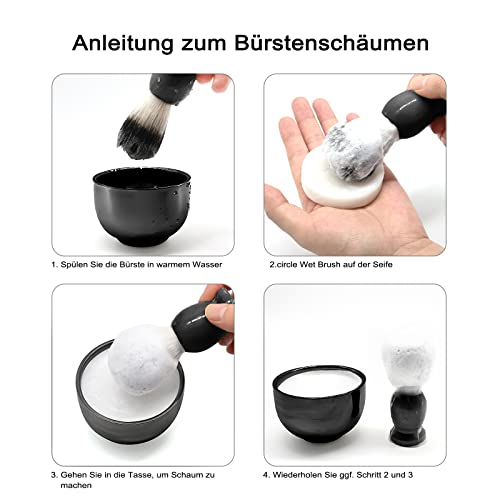 Anleitung zum Bürstenschäumen

1. Spülen Sie die Bürste in warmem Wasser

2.circle Wet Brush auf der Seife

3. Gehen Sie in die Tasse, um Schaum zu machen

4. Wiederholen Sie ggf. Schritt 2 und 3