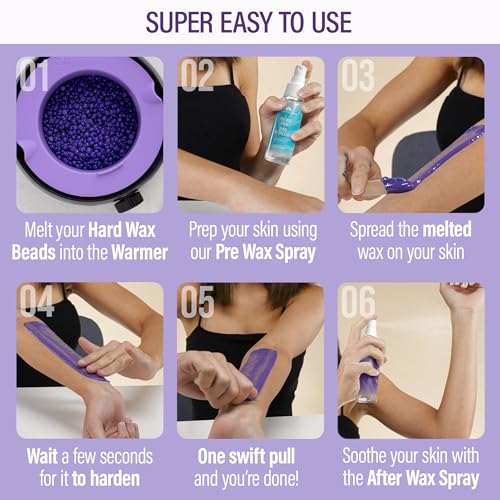 SUPER EASY TO USE

01

Melt your Hard Wax Beads into the Warmer

02

Prep your skin using our Pre Wax Spray

03

Spread the melted wax on your skin

04

Wait a few seconds for it to harden

05

One swift pull and you're done!

06

Soothe your skin with the After Wax Spray