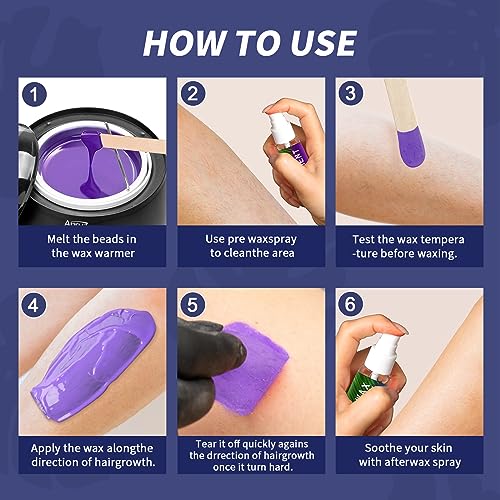 HOW TO USE

1
Melt the beads in the wax warmer

2
Use pre waxspray to cleanthe area

3
Test the wax tempera -ture before waxing.

4
Apply the wax alongthe direction of hairgrowth.

5
Tear it off quickly agains the drrection of hairgrowth once it turn hard.

6
Soothe your skin with afterwax spray