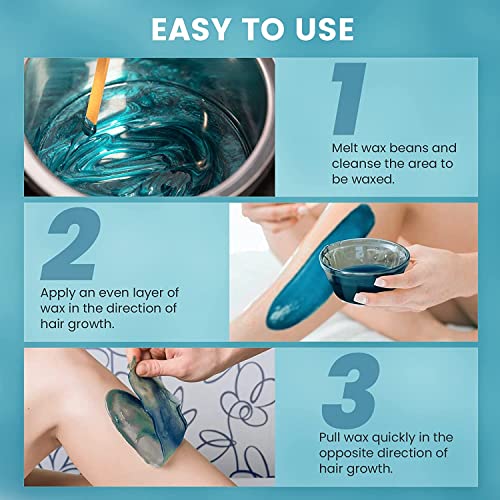 EASY TO USE

1

Melt wax beans and cleanse the area to be waxed.

2

Apply an even layer of wax in the direction of hair growth.

3

Pull wax quickly in the opposite direction of hair growth.