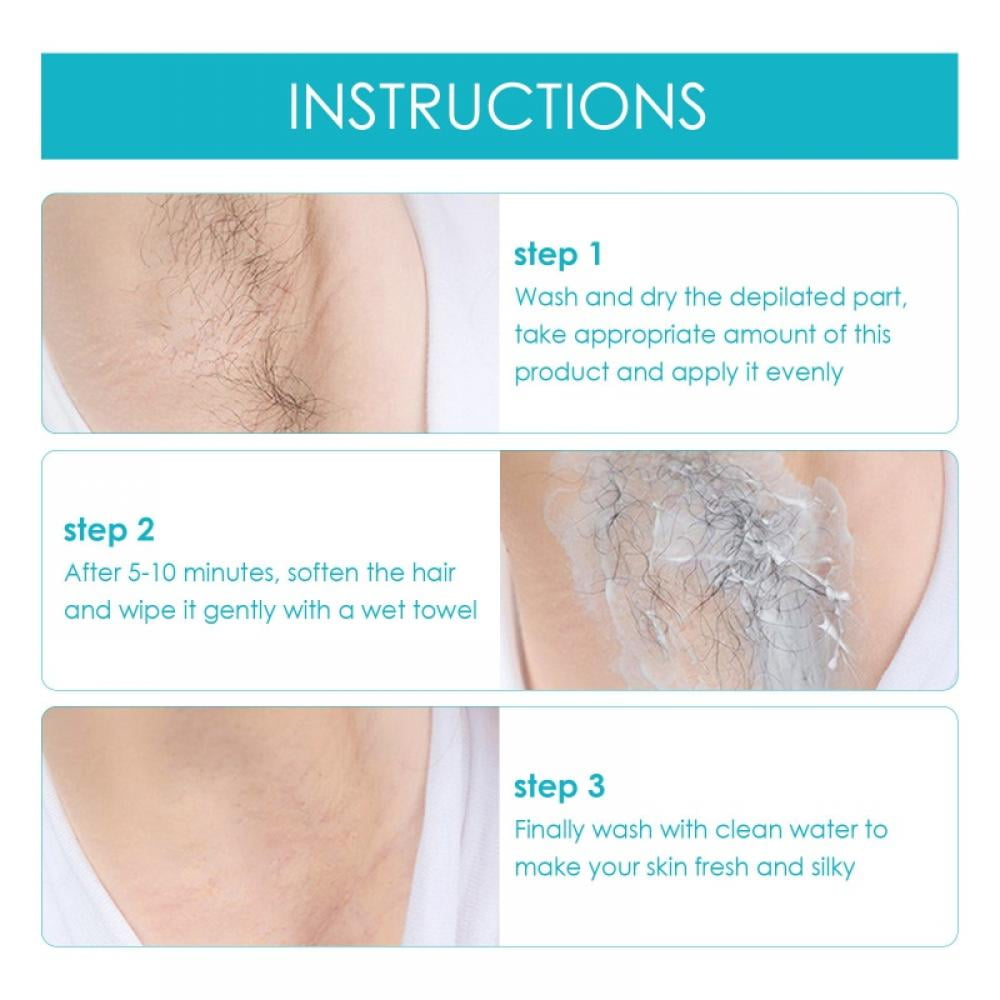 INSTRUCTIONS

step 1
Wash and dry the depilated part, take appropriate amount of this product and apply it evenly

step 2
After 5-10 minutes, soften the hair and wipe it gently with a wet towel

step 3
Finally wash with clean water to make your skin fresh and silky